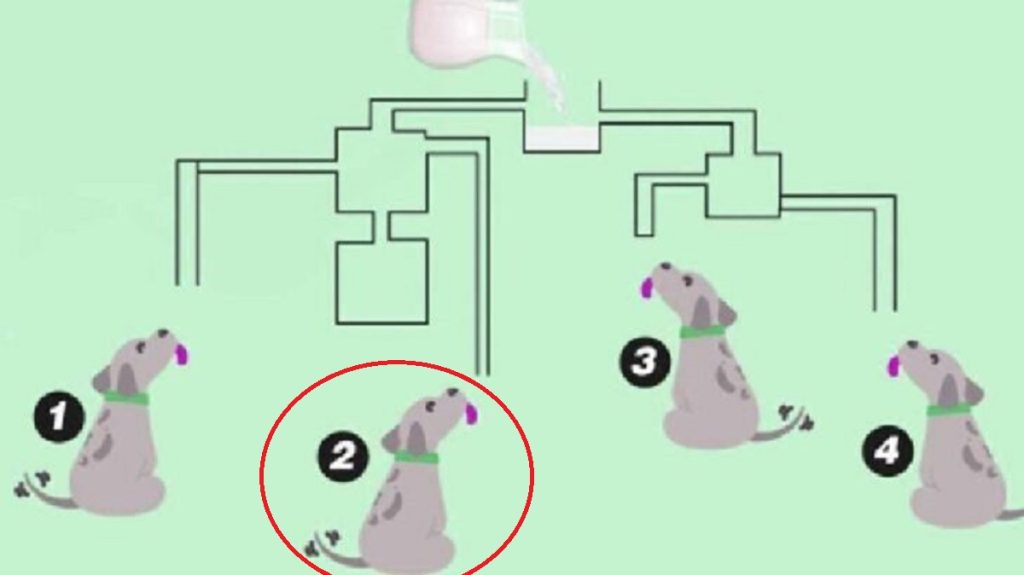 1
2
3
4