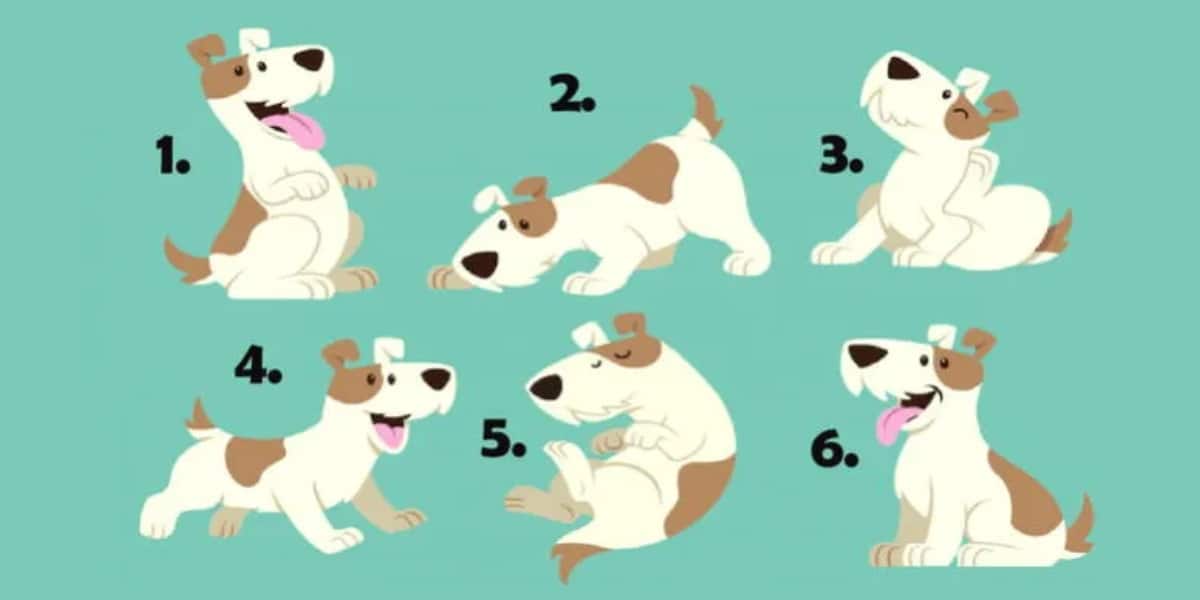 1.

2.

3.

4.

5.

6.